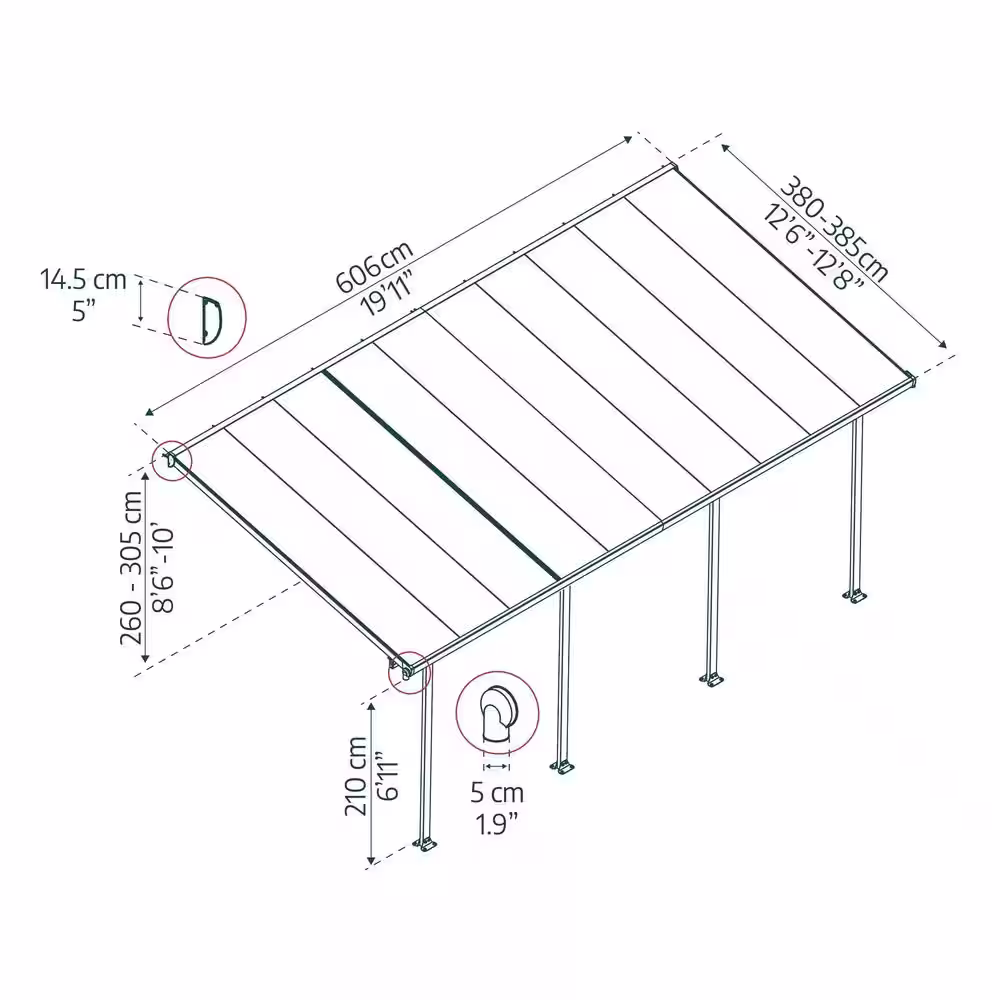 14.5 cm
5"

606cm
19'11"

380-385cm
12'6"-12'8"

260 - 305 cm
8'6"-10'

210 cm
6'11"

5 cm
1.9"