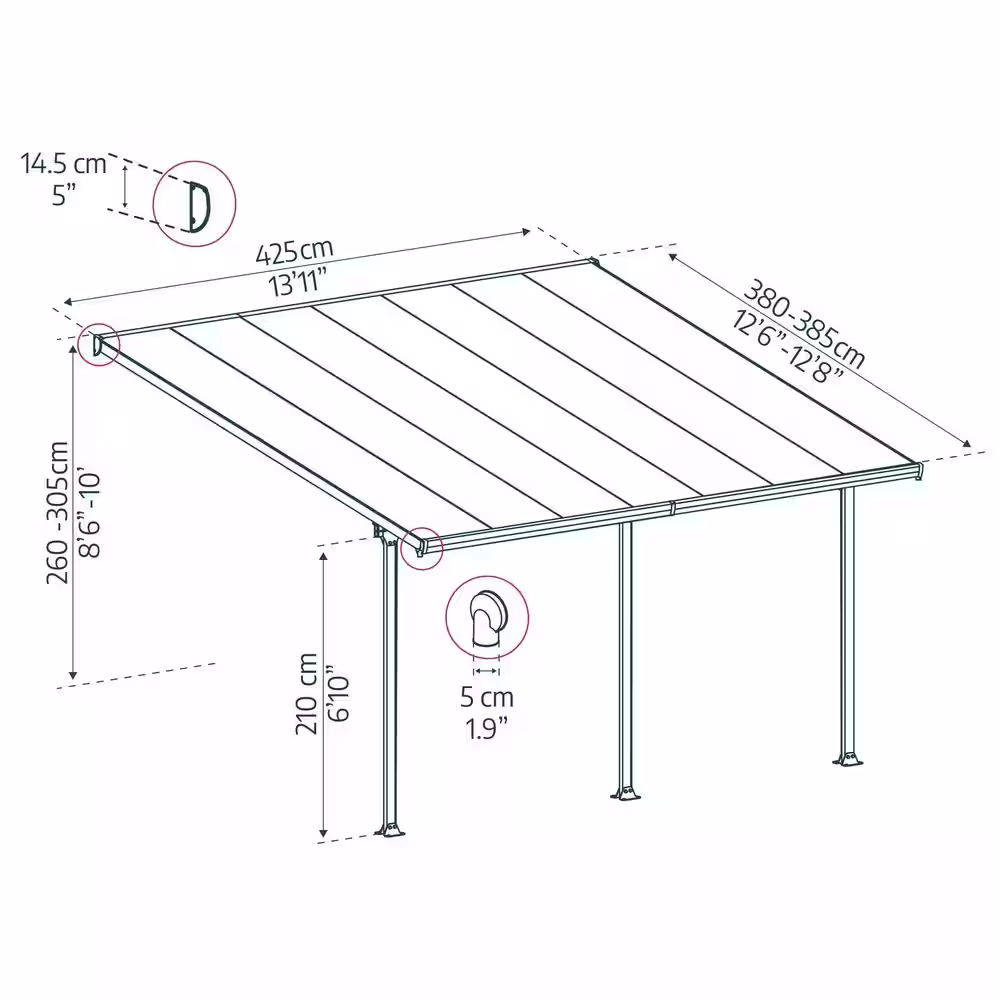 14.5 cm
5"

425cm
13'11"

380-385cm
12'6"-12'8"

260 -305cm
8'6"-10'

210 cm
6'10"

5 cm
1.9"