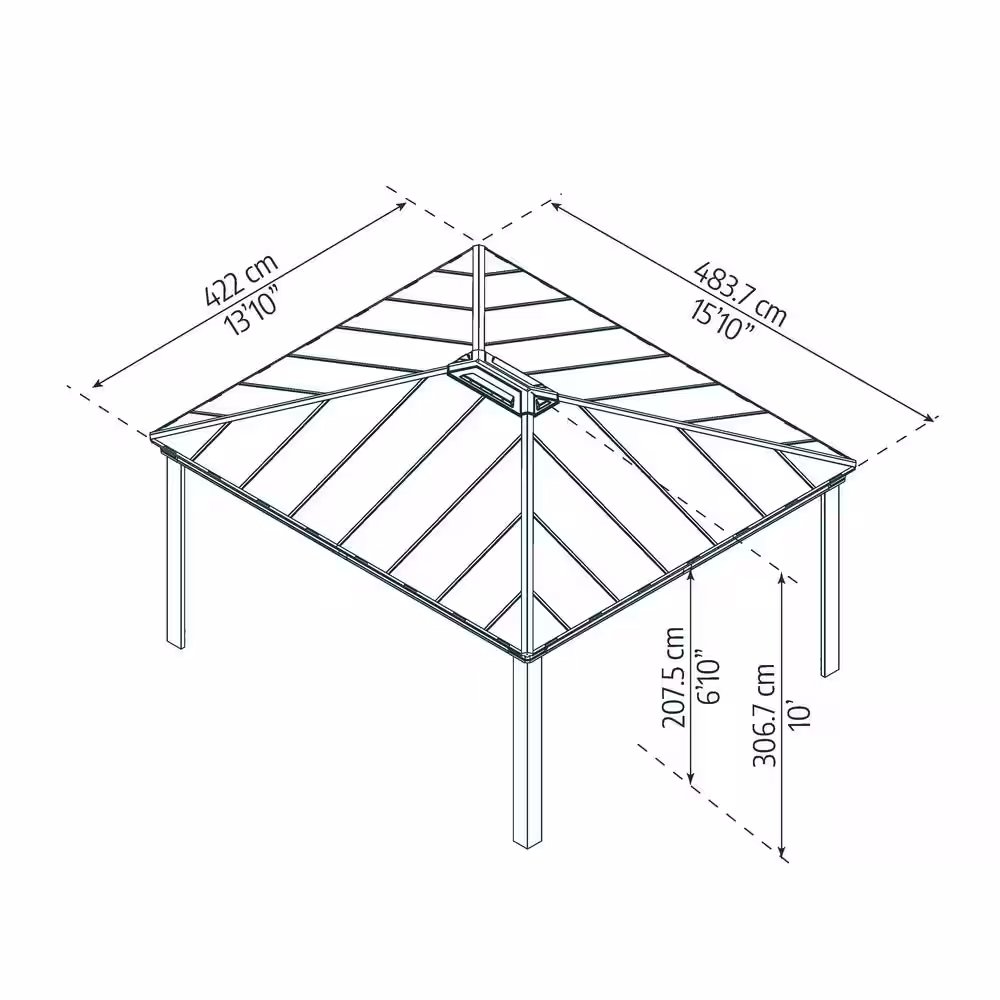 422 cm
13'10"

483.7 cm
15'10"

207.5 cm
6'10"

306.7 cm
10'